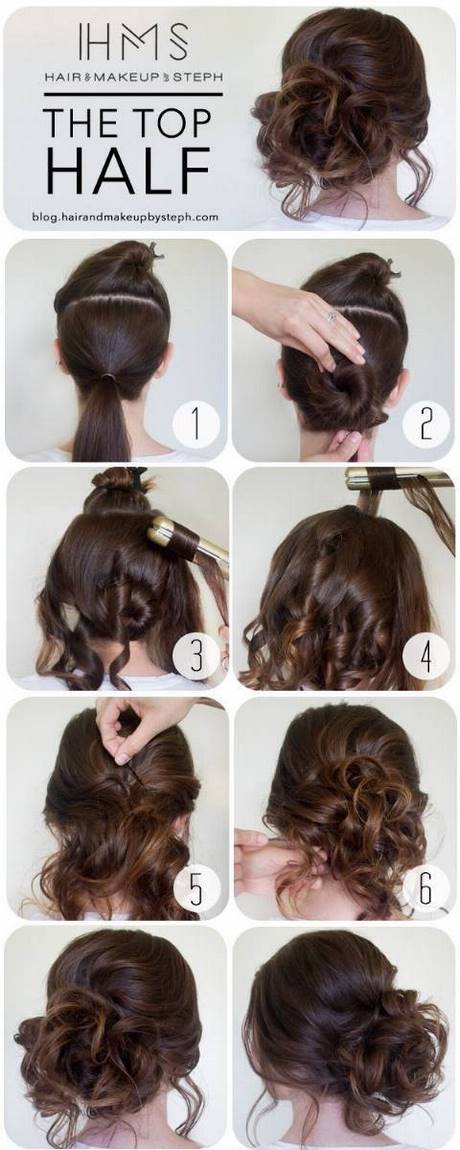 HMS
HAIR & MAKEUP by STEPH
THE TOP HALF
blog.hairandmakeupbysteph.com

1
2
3
4
5
6