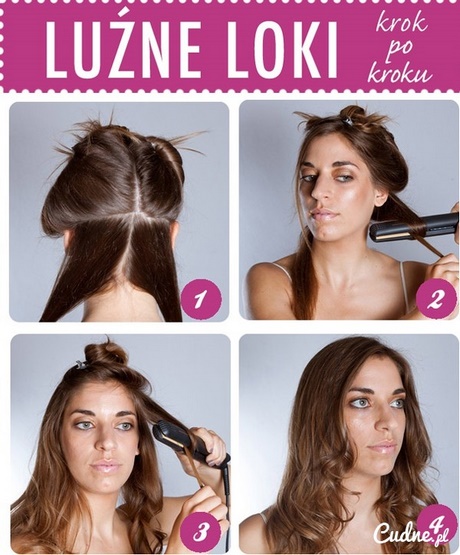 LUŹNE LOKI

krok po kroku

1

2

3

4

Cudne.pl