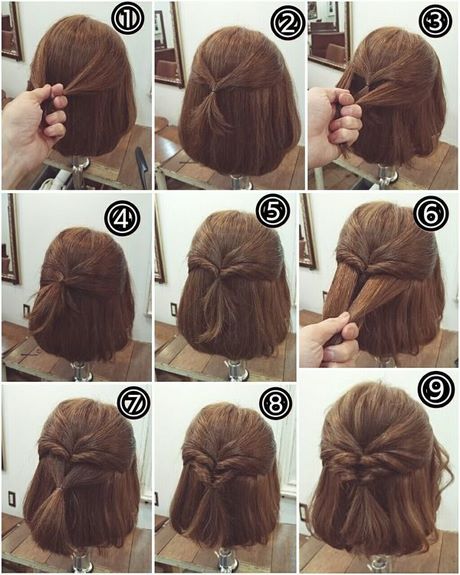 ①
②
③
④
⑤
⑥
⑦
⑧
⑨