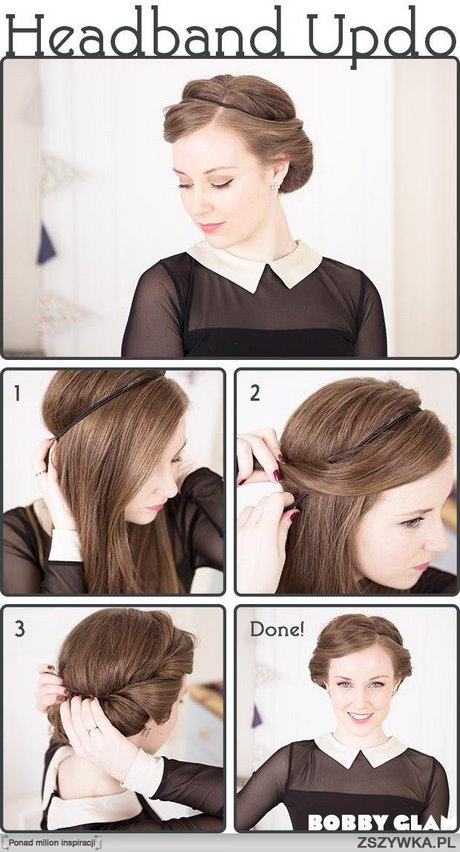 Headband Updo

1

2

3

Done!

BOBBY GLAM

Ponad milion inspiracji

ZSZYWKA.PL