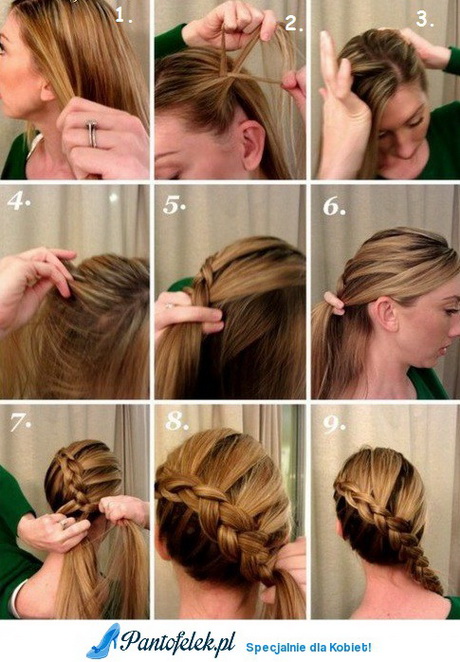 1.

2.

3.

4.

5.

6.

7.

8.

9.

Pantofelek.pl Specjalnie dla Kobiet!