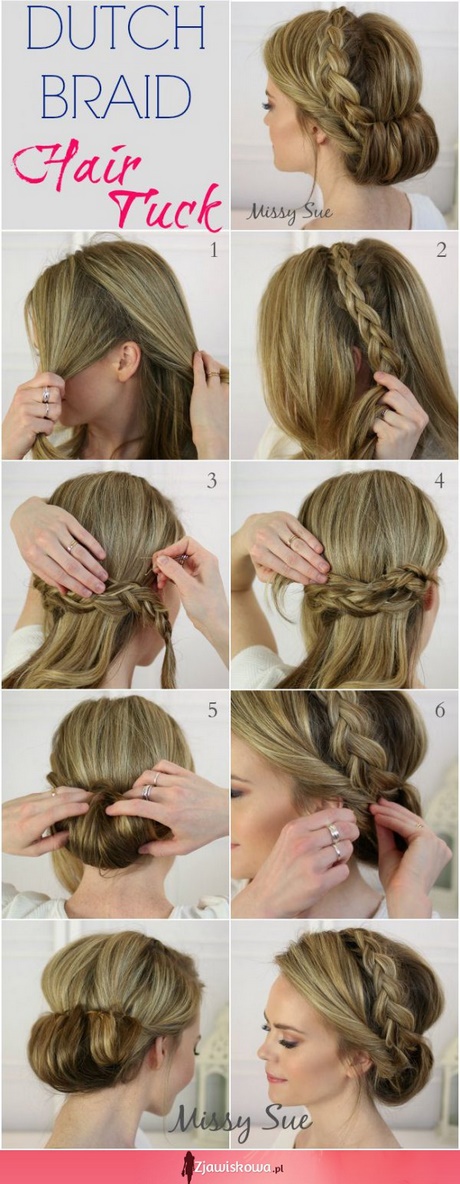 DUTCH BRAID
Hair Tuck

Missy Sue

1

2

3

4

5

6

Missy Sue

Zjawiskowa.pl