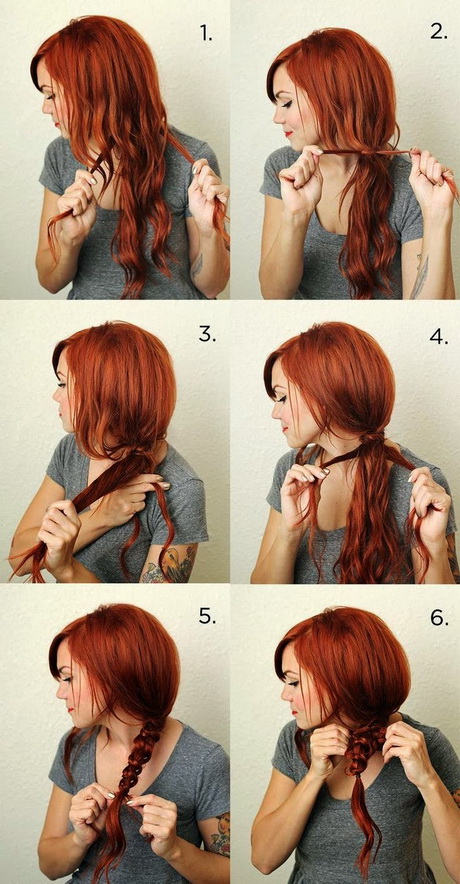 1.

2.

3.

4.

5.

6.