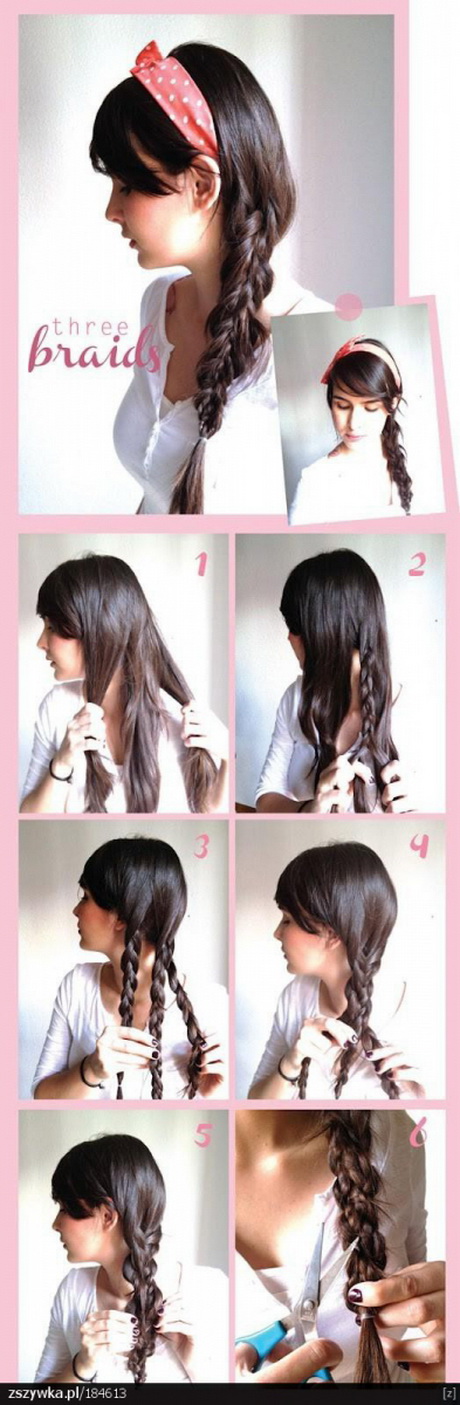 three
braids

1

2

3

4

5

6

zszywka.pl/184613

[z]